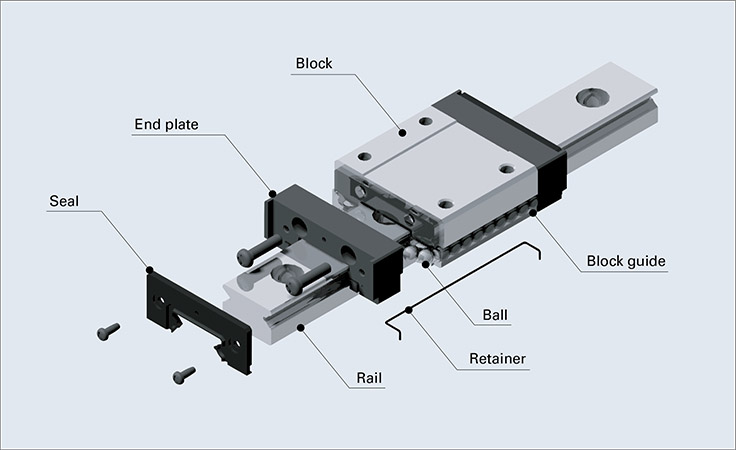 Block

End plate

Seal

Block guide

Ball

Retainer

Rail